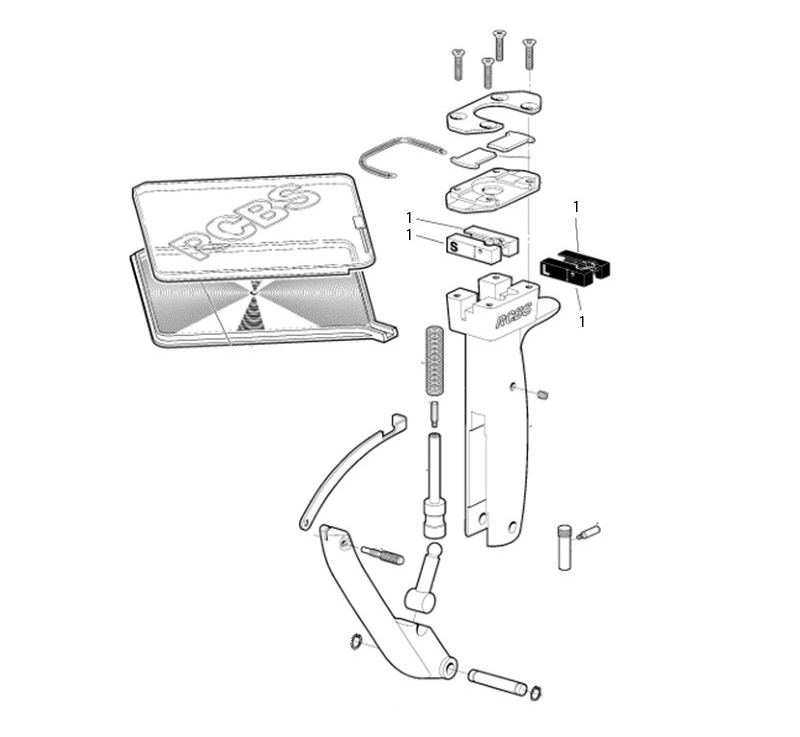 RCBS

1
1
S

1
L
1

RCBS